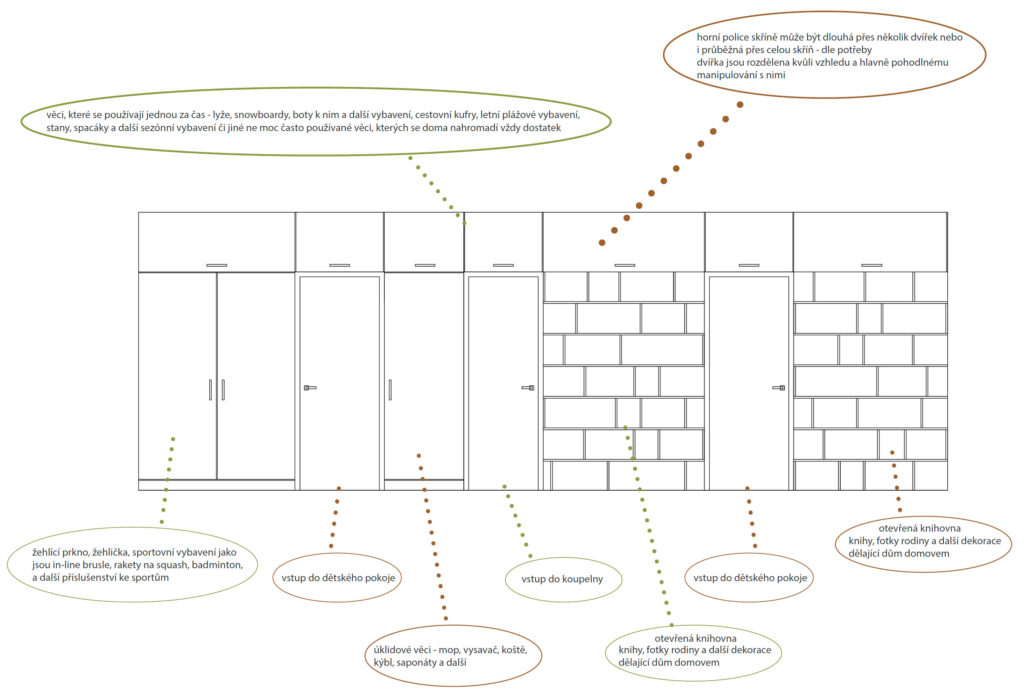 horní police skříně může být dlouhá přes několik dvířek nebo i průběžná přes celou skříň - dle potřeby
dvířka jsou rozdělena kvůli vzhledu a hlavně pohodlnému manipulování s nimi

věci, které se používají jednou za čas - lyže, snowboardy, boty k nim a další vybavení, cestovní kufry, letní plážové vybavení, stany, spacáky a další sezónní vybavení či jiné ne moc často používané věci, kterých se doma nahromadí vždy dostatek

žehlící prkno, žehlička, sportovní vybavení jako jsou in-line brusle, rakety na squash, badminton, a další příslušenství ke sportům

vstup do dětského pokoje

úklidové věci - mop, vysavač, koště, kýbl, saponáty a další

vstup do koupelny

otevřená knihovna
knihy, fotky rodiny a další dekorace dělající dům domovem

vstup do dětského pokoje

otevřená knihovna
knihy, fotky rodiny a další dekorace dělající dům domovem